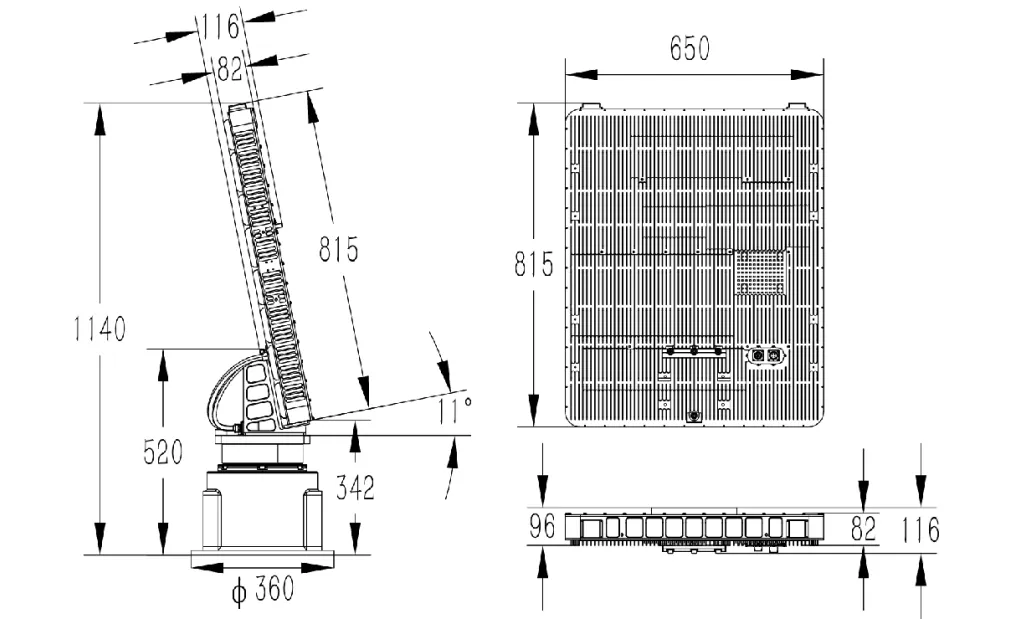 116
82
815
1140
520
342
11°
ϕ 360
650
815
96
82
116